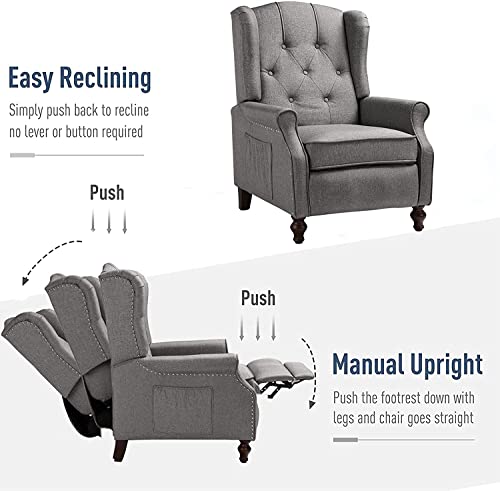 Easy Reclining

Simply push back to recline no lever or button required

Push

Push

Manual Upright

Push the footrest down with legs and chair goes straight